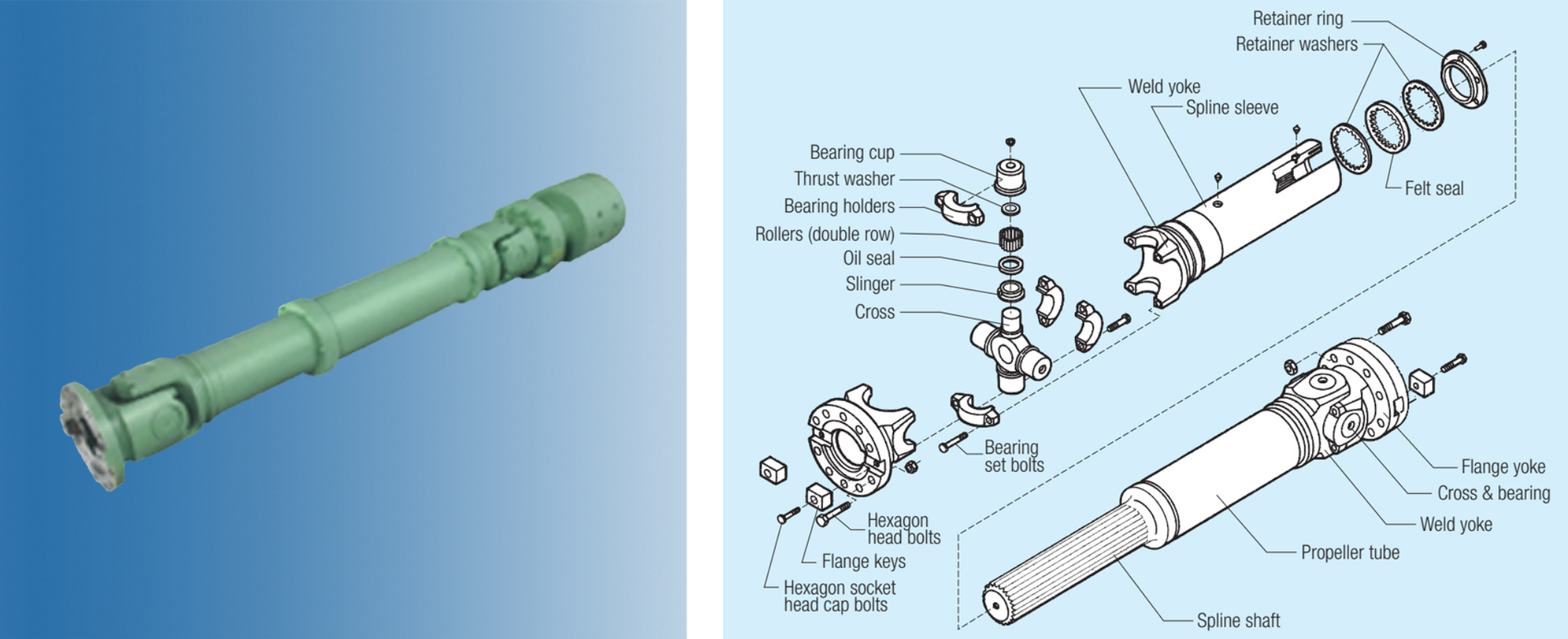 Retainer ring
Retainer washers
Weld yoke
Spline sleeve
Felt seal
Bearing cup
Thrust washer
Bearing holders
Rollers (double row)
Oil seal
Slinger
Cross
Bearing set bolts
Hexagon head bolts
Flange keys
Hexagon socket head cap bolts
Flange yoke
Cross & bearing
Weld yoke
Propeller tube
Spline shaft